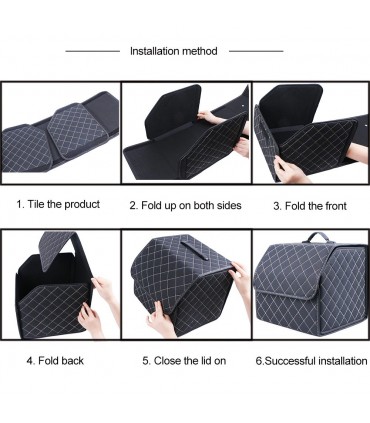 Installation method

1. Tile the product

2. Fold up on both sides

3. Fold the front

4. Fold back

5. Close the lid on

6.Successful installation