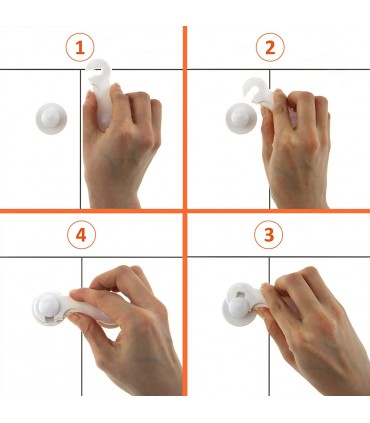 1

2

4

3