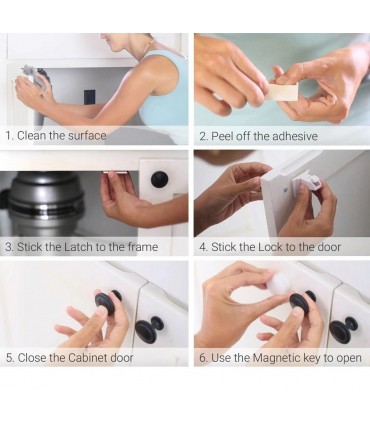 1. Clean the surface

2. Peel off the adhesive

3. Stick the Latch to the frame

4. Stick the Lock to the door

5. Close the Cabinet door

6. Use the Magnetic key to open