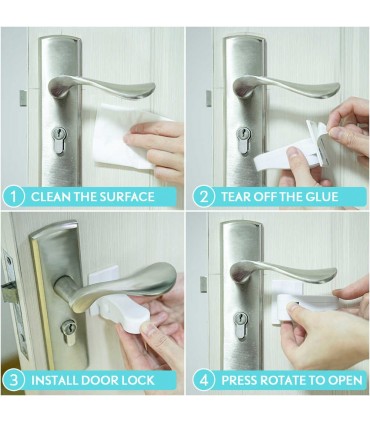 1 CLEAN THE SURFACE

2 TEAR OFF THE GLUE

3 INSTALL DOOR LOCK

4 PRESS ROTATE TO OPEN