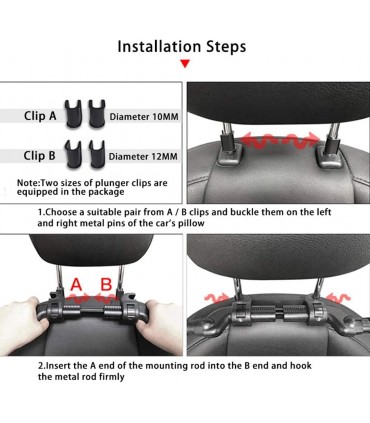 Installation Steps

Clip A Diameter 10MM

Clip B Diameter 12MM

Note:Two sizes of plunger clips are equipped in the package

1.Choose a suitable pair from A / B clips and buckle them on the left and right metal pins of the car's pillow

A B

2.Insert the A end of the mounting rod into the B end and hook the metal rod firmly