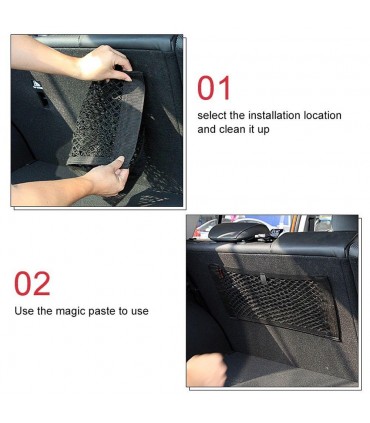 01

select the installation location and clean it up

02

Use the magic paste to use