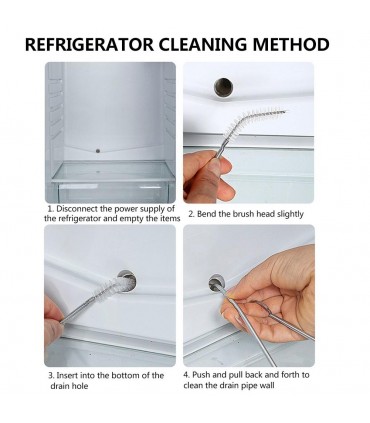 REFRIGERATOR CLEANING METHOD

1. Disconnect the power supply of the refrigerator and empty the items

2. Bend the brush head slightly

3. Insert into the bottom of the drain hole

4. Push and pull back and forth to clean the drain pipe wall