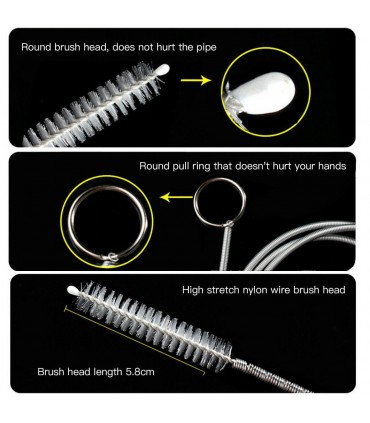 Round brush head, does not hurt the pipe

Round pull ring that doesn't hurt your hands

High stretch nylon wire brush head

Brush head length 5.8cm