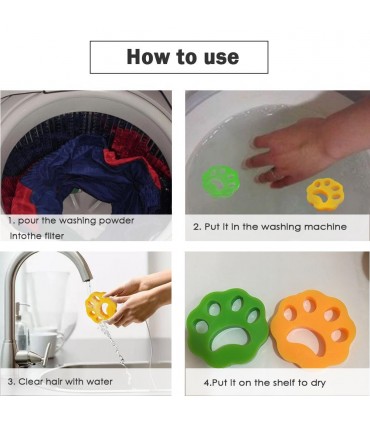 How to use

1. pour the washing powder intothe filter

2. Put it in the washing machine

3. Clear hair with water

4.Put it on the shelf to dry