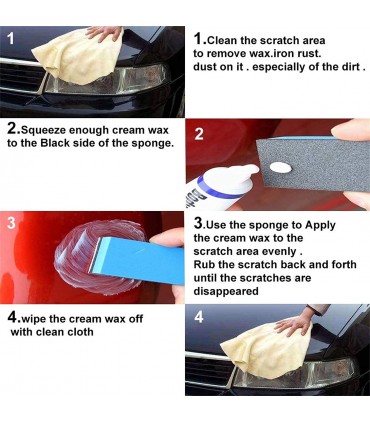 1

1.Clean the scratch area to remove wax.iron rust. dust on it . especially of the dirt .

2.Squeeze enough cream wax to the Black side of the sponge.

2

3

3.Use the sponge to Apply the cream wax to the scratch area evenly . Rub the scratch back and forth until the scratches are disappeared

4.wipe the cream wax off with clean cloth

4