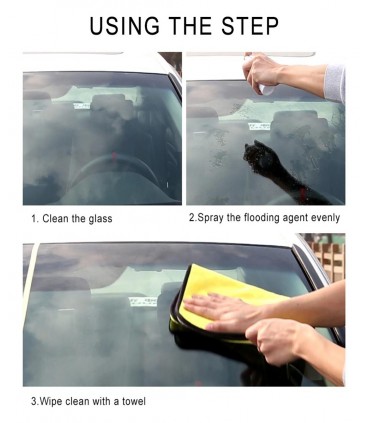 USING THE STEP

1. Clean the glass

2.Spray the flooding agent evenly

3.Wipe clean with a towel