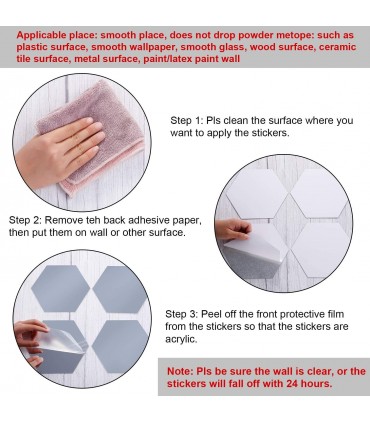 Applicable place: smooth place, does not drop powder metope: such as plastic surface, smooth wallpaper, smooth glass, wood surface, ceramic tile surface, metal surface, paint/latex paint wall

Step 1: Pls clean the surface where you want to apply the stickers.

Step 2: Remove teh back adhesive paper, then put them on wall or other surface.

Step 3: Peel off the front protective film from the stickers so that the stickers are acrylic.

Note: Pls be sure the wall is clear, or the stickers will fall off with 24 hours.