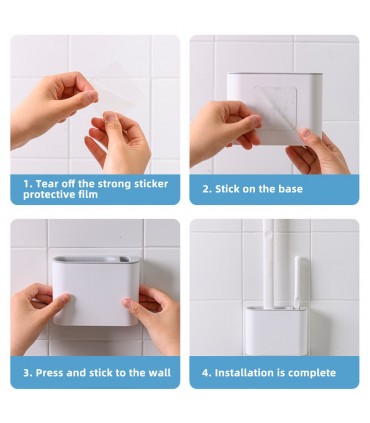 1. Tear off the strong sticker protective film

2. Stick on the base

3. Press and stick to the wall

4. Installation is complete