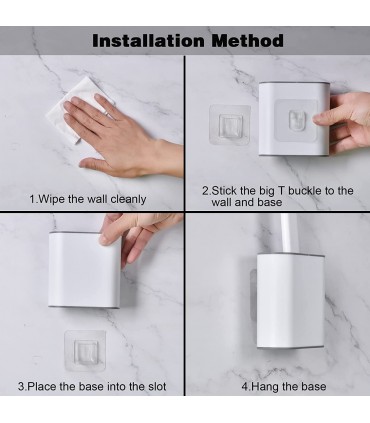 Installation Method

1.Wipe the wall cleanly

2.Stick the big T buckle to the wall and base

3.Place the base into the slot

4.Hang the base