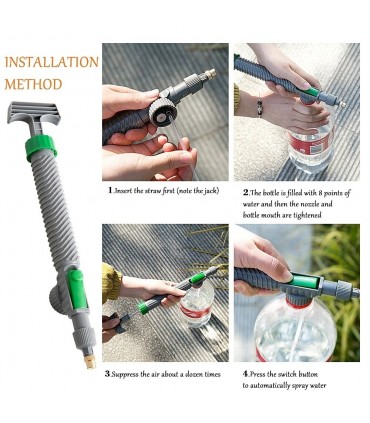 INSTALLATION METHOD

1.Insert the straw first (note the jack)

2.The bottle is filled with 8 points of water and then the nozzle and bottle mouth are tightened

3.Suppress the air about a dozen times

4.Press the switch button to automatically spray water