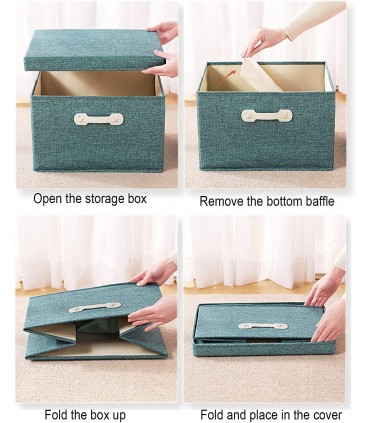 Open the storage box

Remove the bottom baffle

Fold the box up

Fold and place in the cover