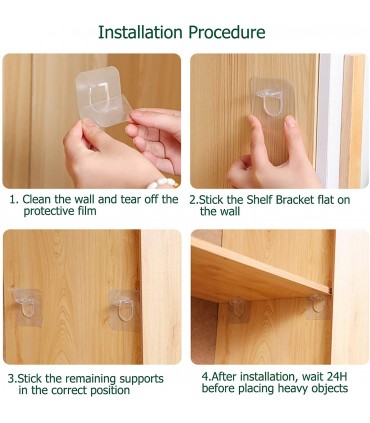 Installation Procedure

1. Clean the wall and tear off the protective film

2.Stick the Shelf Bracket flat on the wall

3.Stick the remaining supports in the correct position

4.After installation, wait 24H before placing heavy objects