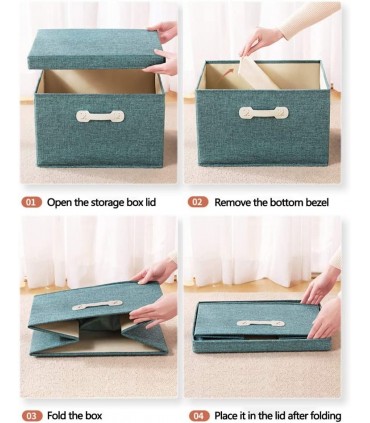 01 Open the storage box lid

02 Remove the bottom bezel

03 Fold the box

04 Place it in the lid after folding