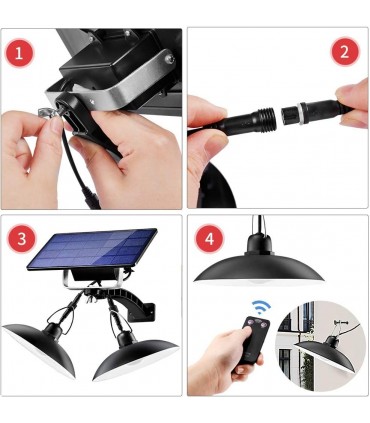 1

2

3

4