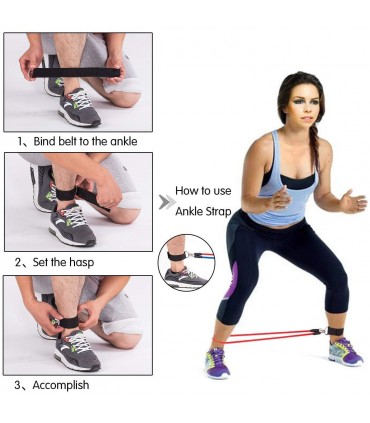 1、Bind belt to the ankle

2、Set the hasp

3、Accomplish

How to use
Ankle Strap