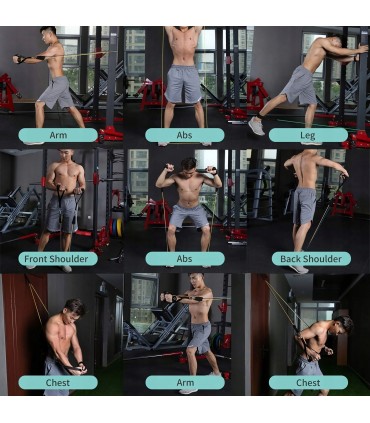 Arm

Abs

Leg

Front Shoulder

Abs

Back Shoulder

Chest

Arm

Chest