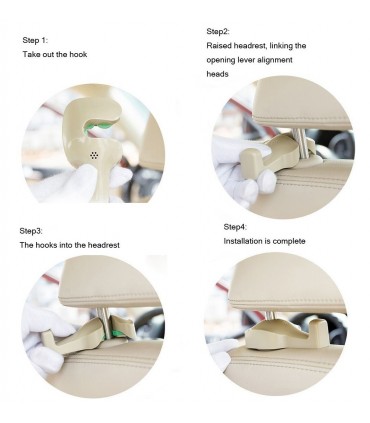 Step 1:
Take out the hook

Step2:
Raised headrest, linking the opening lever alignment heads

Step3:
The hooks into the headrest

Step4:
Installation is complete