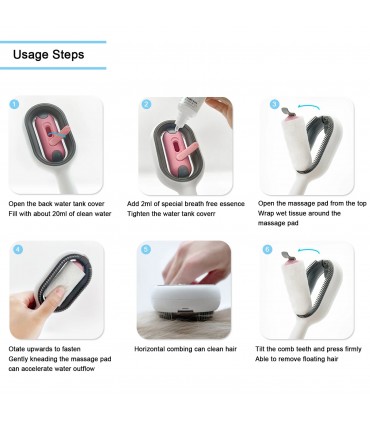 Usage Steps

1

Open the back water tank cover
Fill with about 20ml of clean water

2

Add 2ml of special breath free essence
Tighten the water tank coverr

3

Open the massage pad from the top
Wrap wet tissue around the massage pad

4

Otate upwards to fasten
Gently kneading the massage pad can accelerate water outflow

5

Horizontal combing can clean hair

6

Tilt the comb teeth and press firmly
Able to remove floating hair