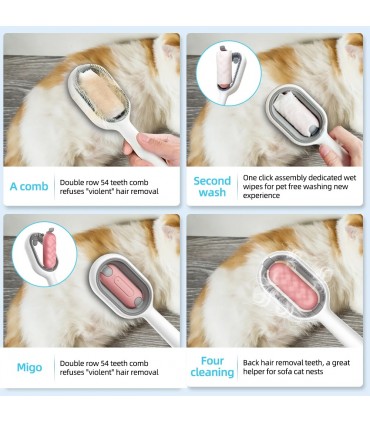 A comb

Double row 54 teeth comb refuses "violent" hair removal

Second wash

One click assembly dedicated wet wipes for pet free washing new experience

Migo

Double row 54 teeth comb refuses "violent" hair removal

Four cleaning

Back hair removal teeth, a great helper for sofa cat nests