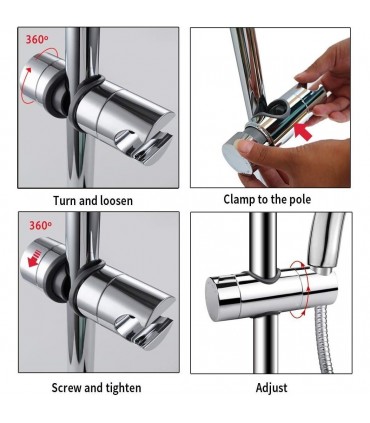 360°

Turn and loosen

Clamp to the pole

360°

Screw and tighten

Adjust