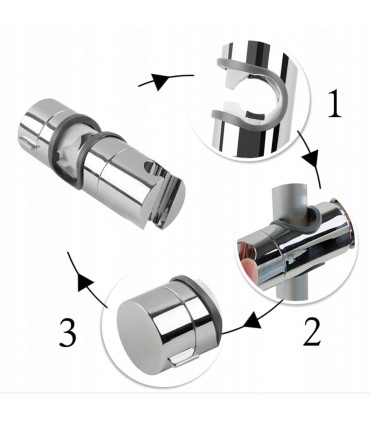 1

2

3