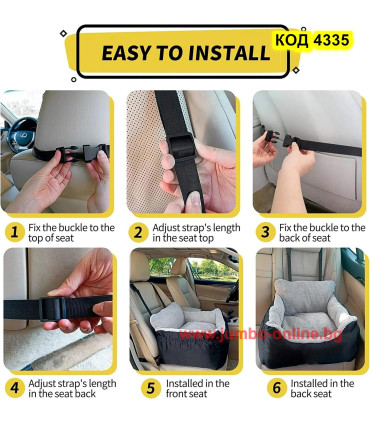 EASY TO INSTALL

КОД 4335

1 Fix the buckle to the top of seat

2 Adjust strap's length in the seat top

3 Fix the buckle to the back of seat

www.jumbo-online.bg

4 Adjust strap's length in the seat back

5 Installed in the front seat

6 Installed in the back seat