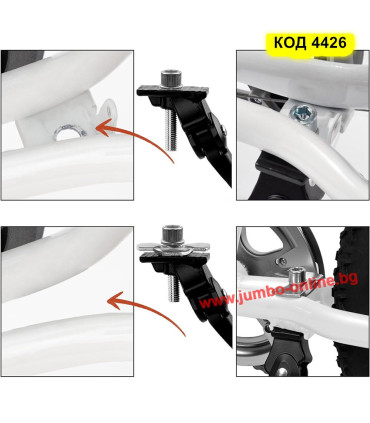 КОД 4426

www.jumbo-online.bg