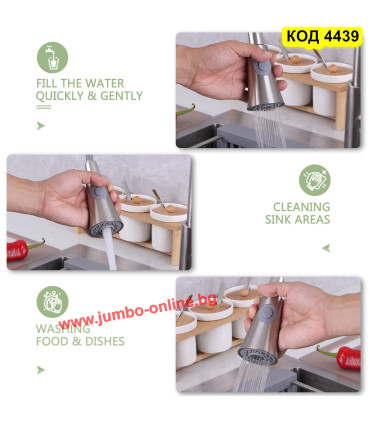 КОД 4439

FILL THE WATER
QUICKLY & GENTLY

CLEANING
SINK AREAS

www.jumbo-online.bg

WASHING
FOOD & DISHES