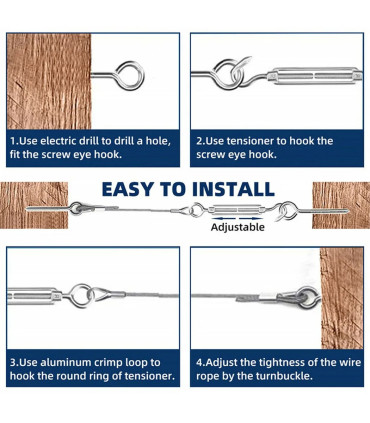 1.Use electric drill to drill a hole, fit the screw eye hook.

2.Use tensioner to hook the screw eye hook.

EASY TO INSTALL

Adjustable

3.Use aluminum crimp loop to hook the round ring of tensioner.

4.Adjust the tightness of the wire rope by the turnbuckle.