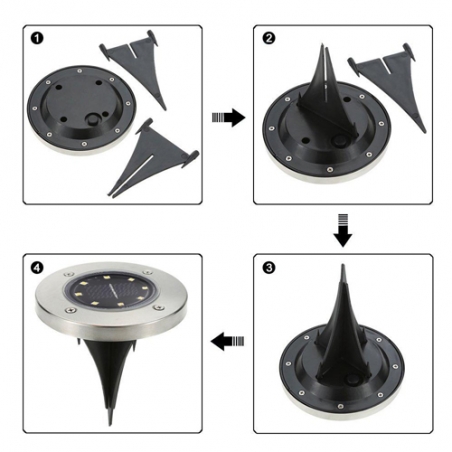 1

2

3

4