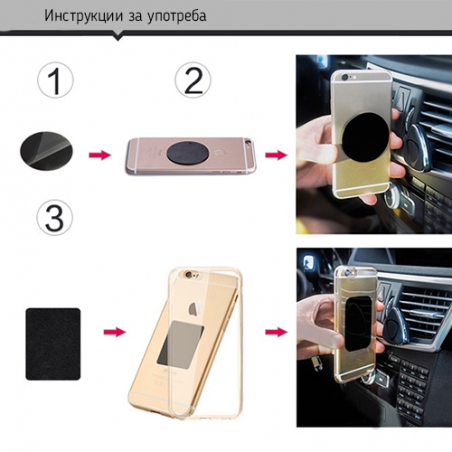 Инструкции за употреба

1

2

3